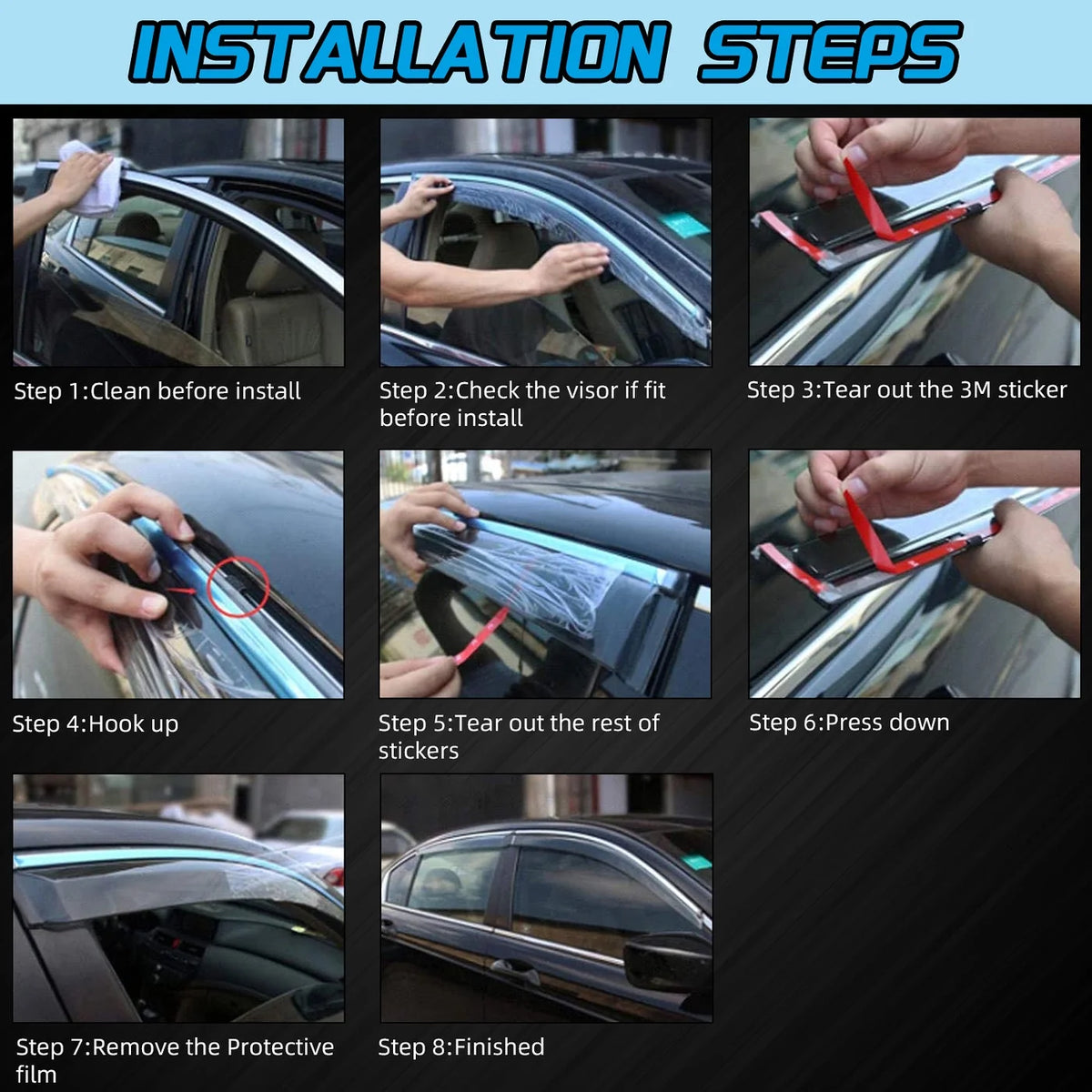 INSTALLATION STEPS

Step 1:Clean before install

Step 2:Check the visor if fit before install

Step 3:Tear out the 3M sticker

Step 4:Hook up

Step 5:Tear out the rest of stickers

Step 6:Press down

Step 7:Remove the Protective film

Step 8:Finished