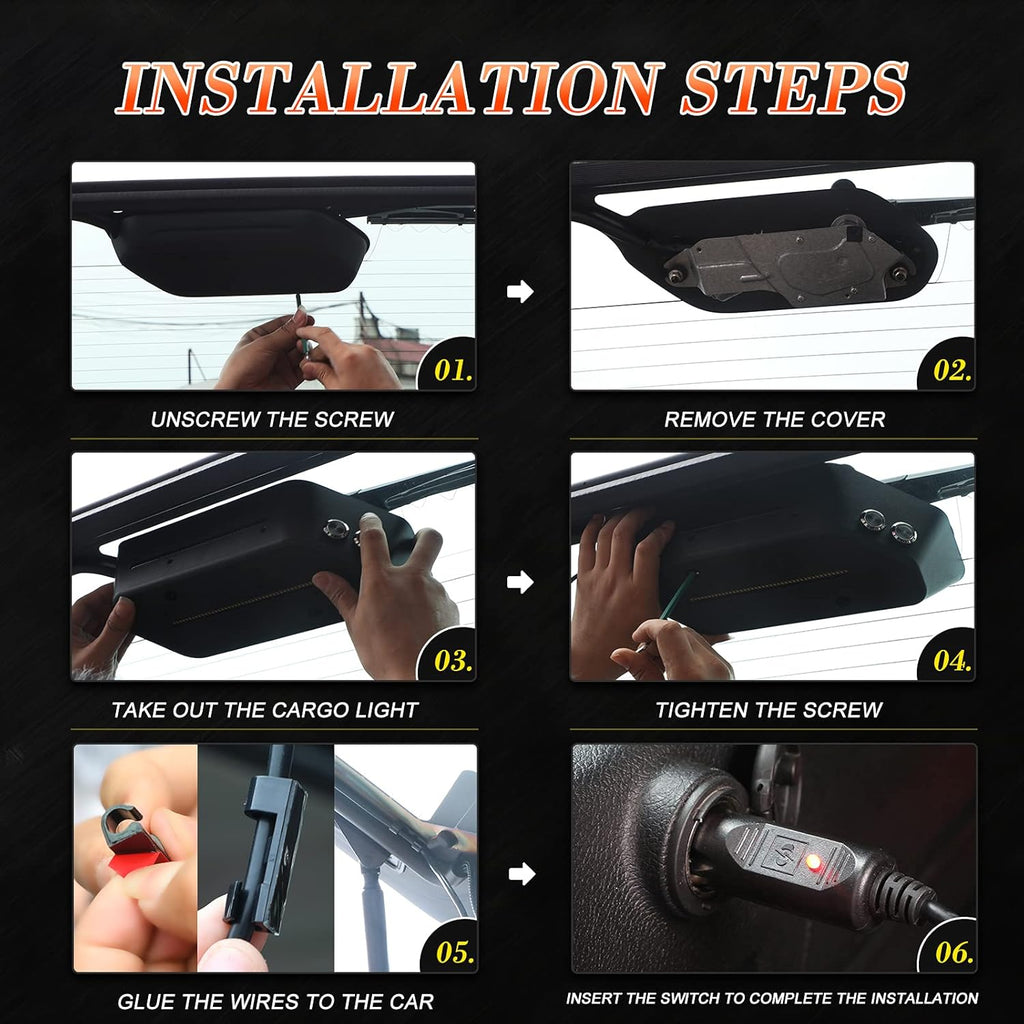 INSTALLATION STEPS

01.

UNSCREW THE SCREW

02.

REMOVE THE COVER

03.

TAKE OUT THE CARGO LIGHT

04.

TIGHTEN THE SCREW

05.

GLUE THE WIRES TO THE CAR

06.

INSERT THE SWITCH TO COMPLETE THE INSTALLATION